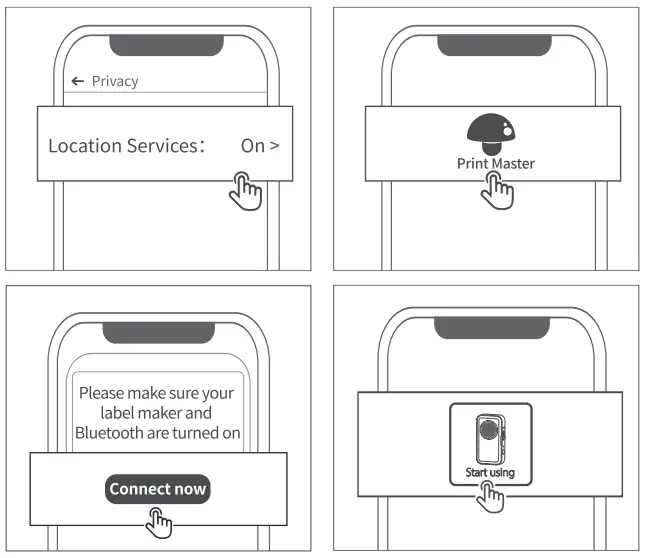 ← Privacy

Location Services: On >

Print Master

Please make sure your label maker and Bluetooth are turned on

Connect now

Start using