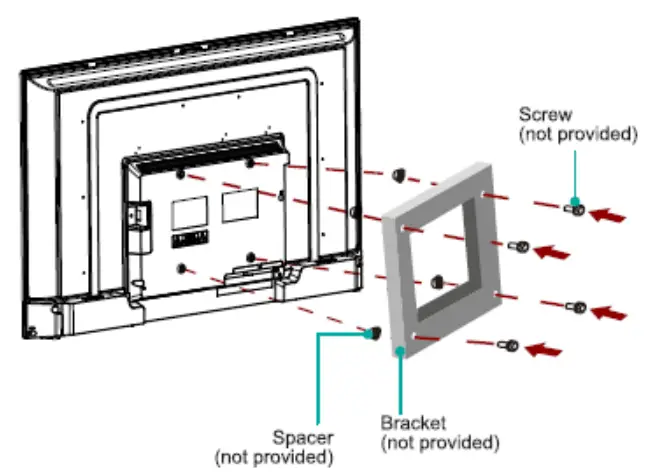 Screw
(not provided)

Spacer
(not provided)

Bracket
(not provided)