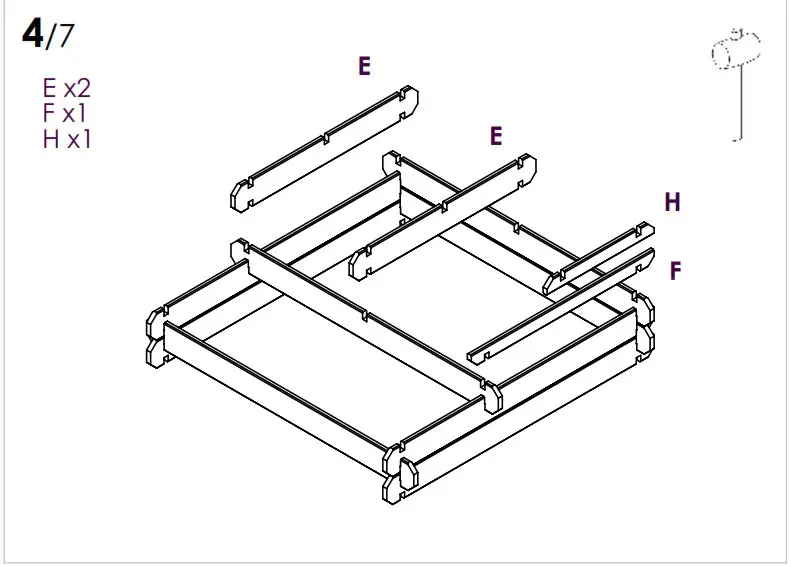 4/7

E x2
F x1
H x1

E

E

H

F