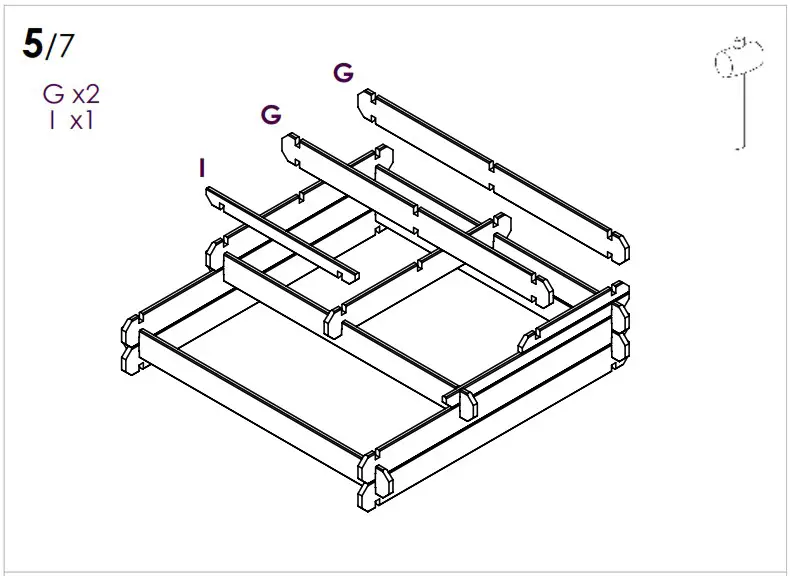 5/7
G x2
I x1

G
G
I