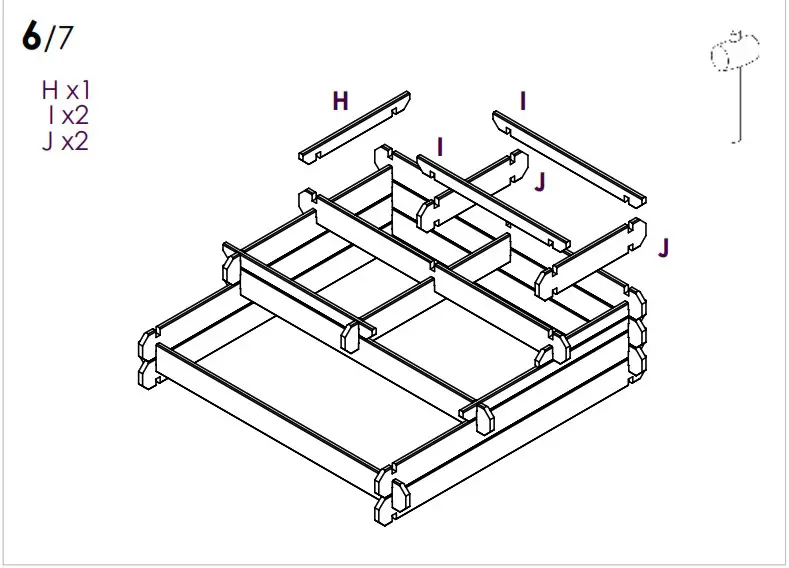 6/7

H x1
I x2
J x2

H

I

I

J

J