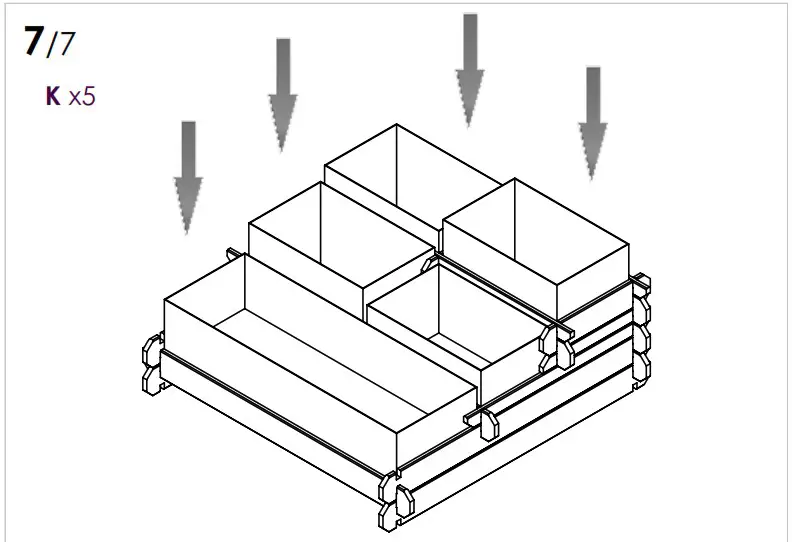 7/7

K x5