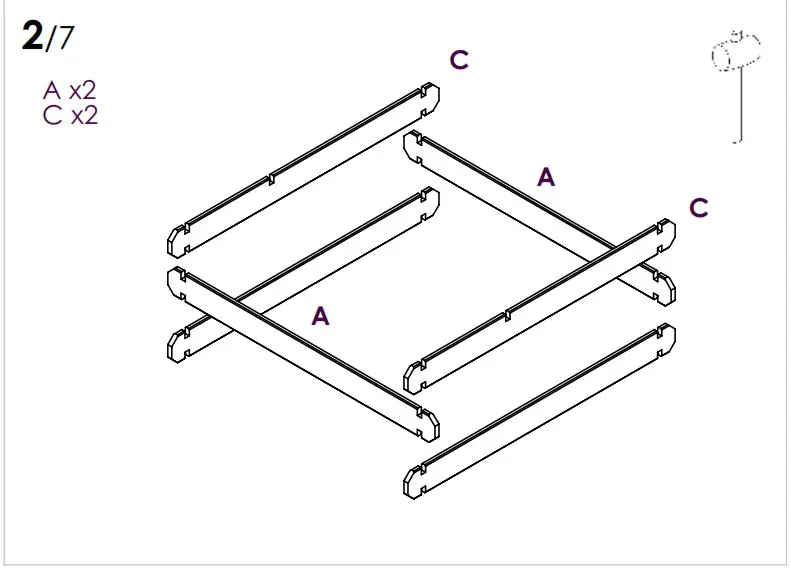 2/7

A x2
C x2

C

A

C

A