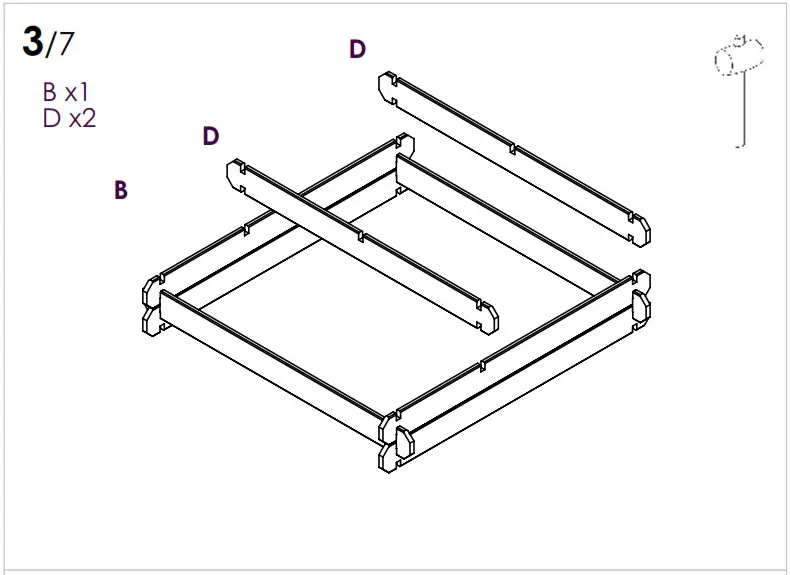 3/7

B x1
D x2

D

D

B