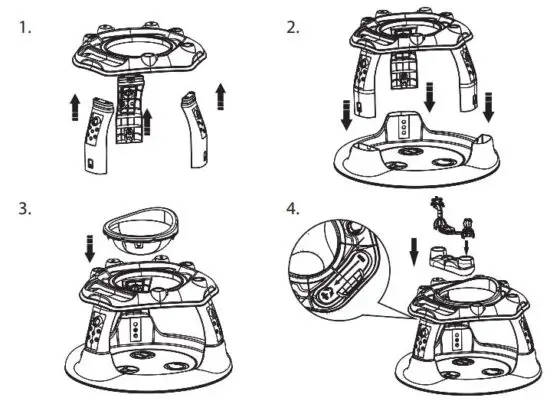 1.

2.

3.

4.