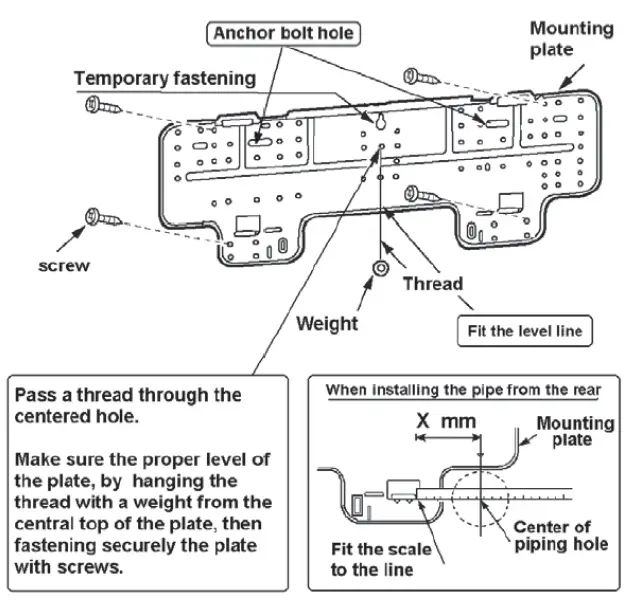 Anchor bolt hole

Mounting plate

Temporary fastening

screw

Thread

Weight

Fit the level line

Pass a thread through the centered hole.

Make sure the proper level of the plate, by hanging the thread with a weight from the central top of the plate, then fastening securely the plate with screws.

When installing the pipe from the rear

X mm

Mounting plate

Center of piping hole

Fit the scale to the line