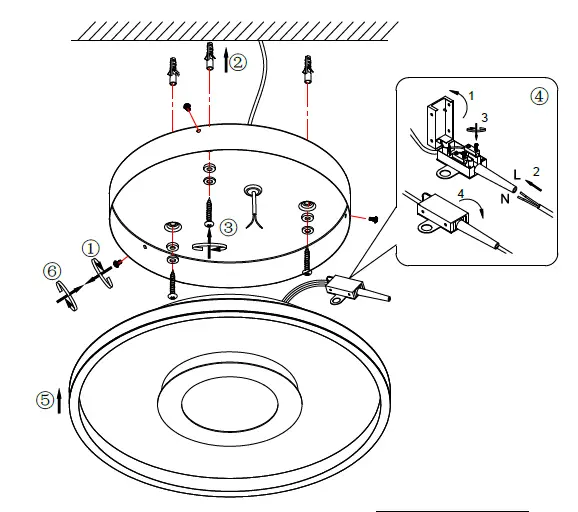 ②
④
1
3
L
2
N
4
③
①
⑥
⑤