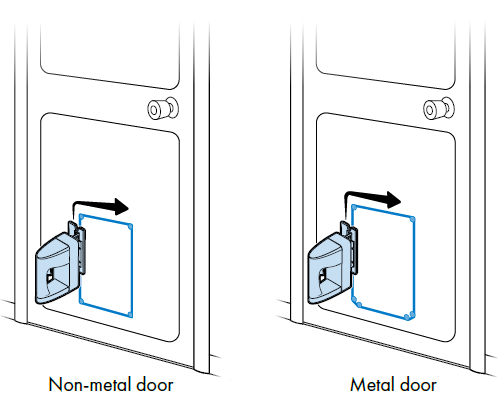 Non-metal door

Metal door