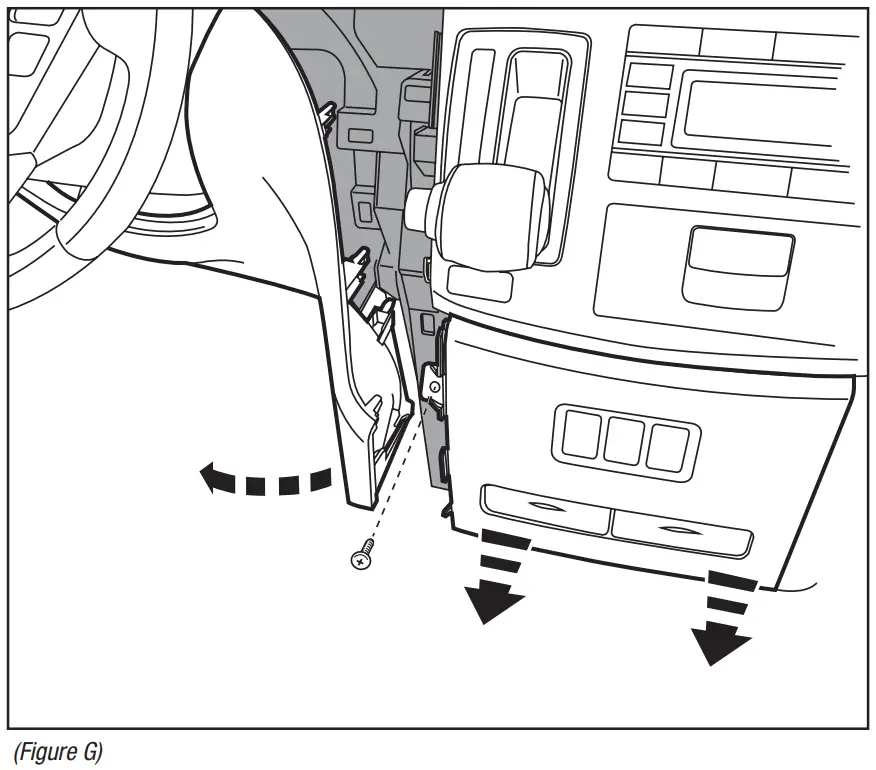 (Figure G)