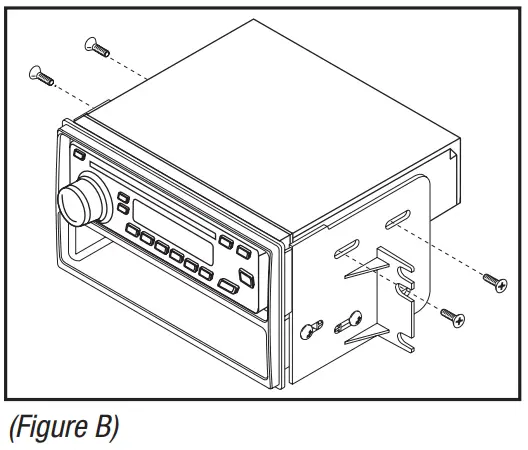 (Figure B)