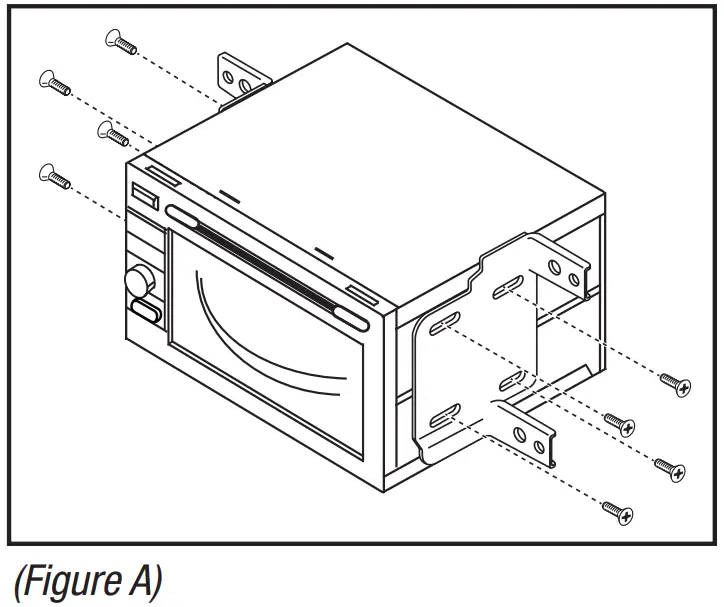 (Figure A)