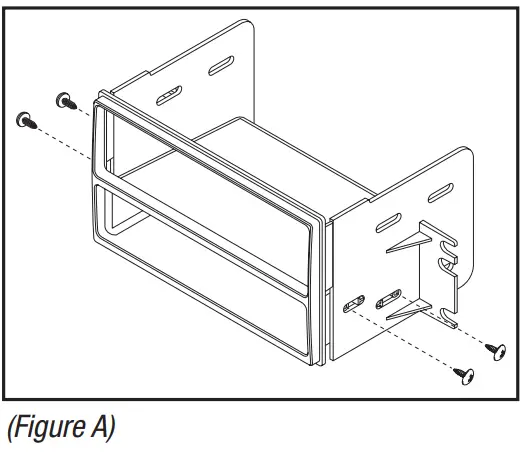 (Figure A)