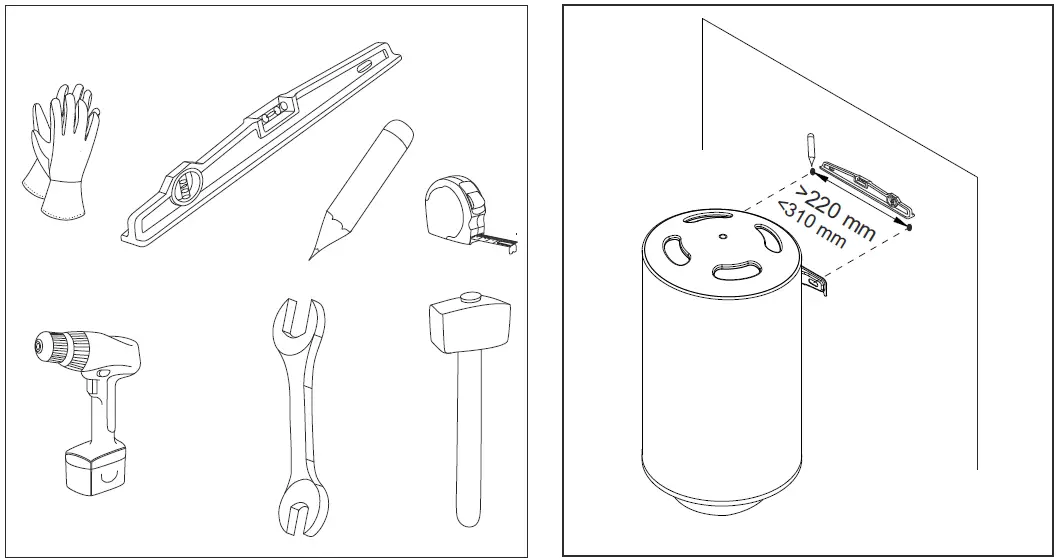 >220 mm
<310 mm