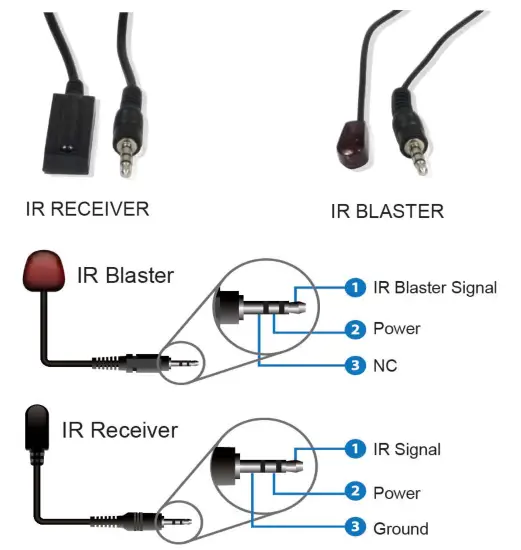 IR RECEIVER

IR BLASTER

IR Blaster

1 IR Blaster Signal

2 Power

3 NC

IR Receiver

1 IR Signal

2 Power

3 Ground