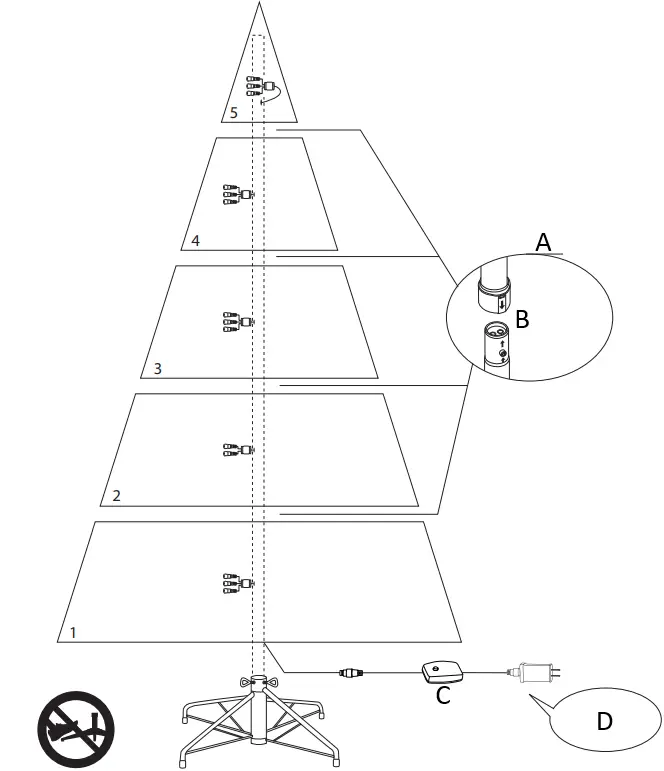 5
4
A
B
3
2
1
C
D