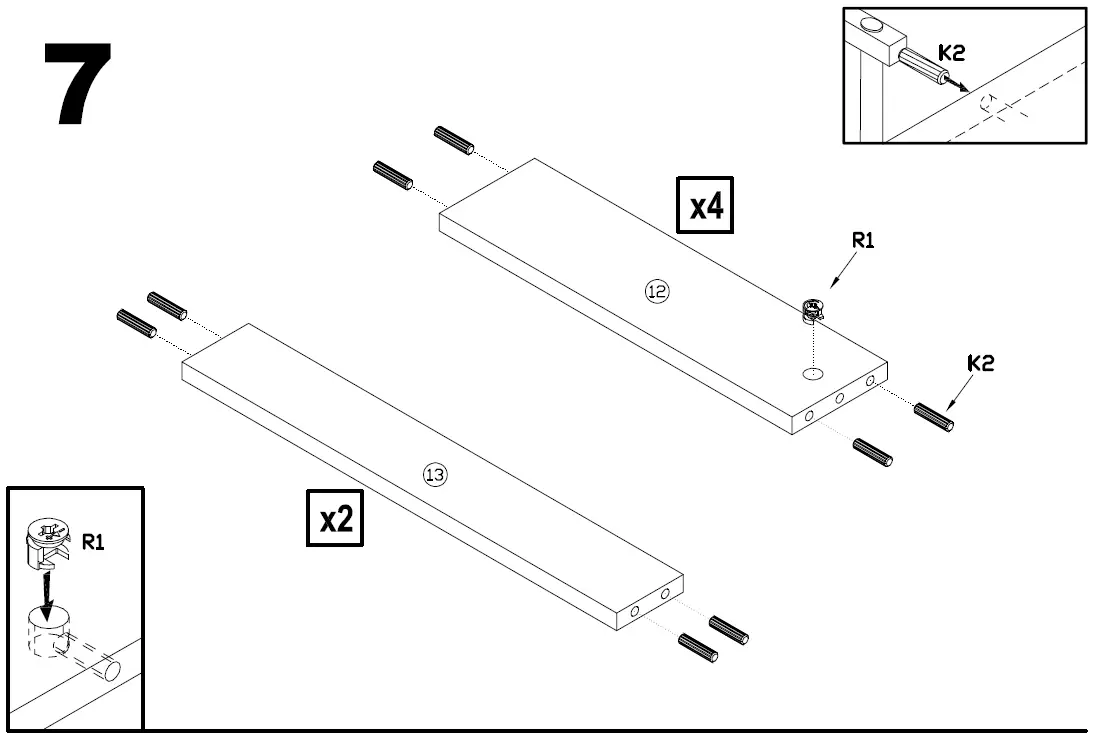 7

K2

x4

R1

12

K2

13

x2

R1