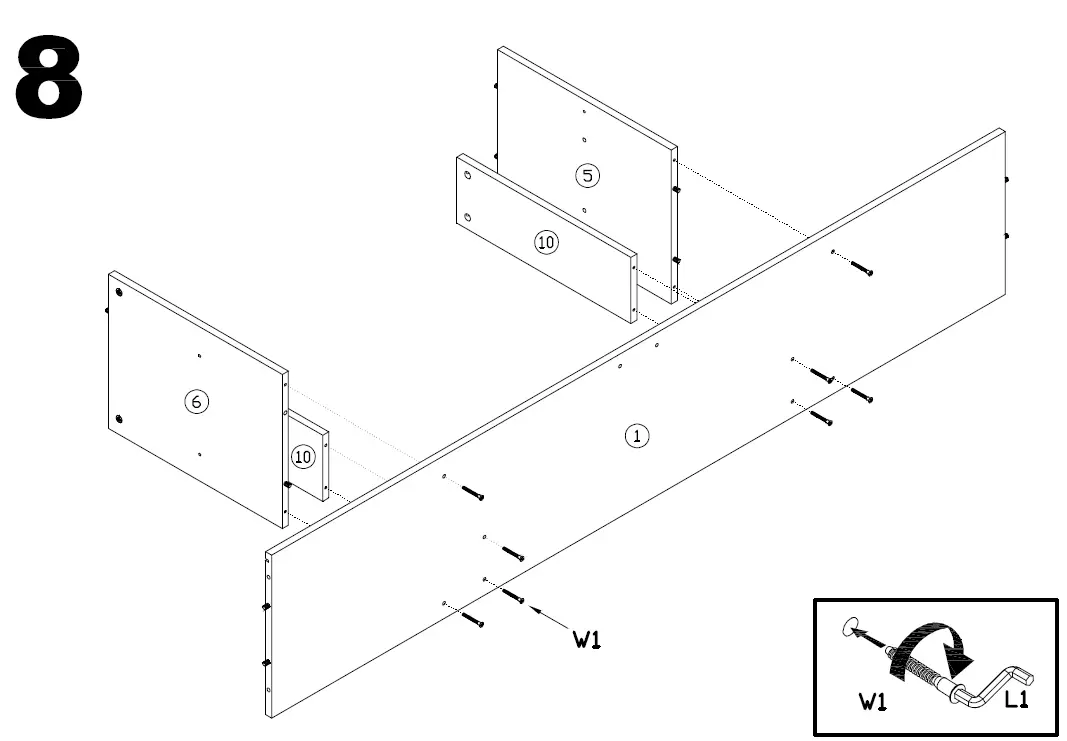 8

5

10

6

10

1

W1

W1

L1