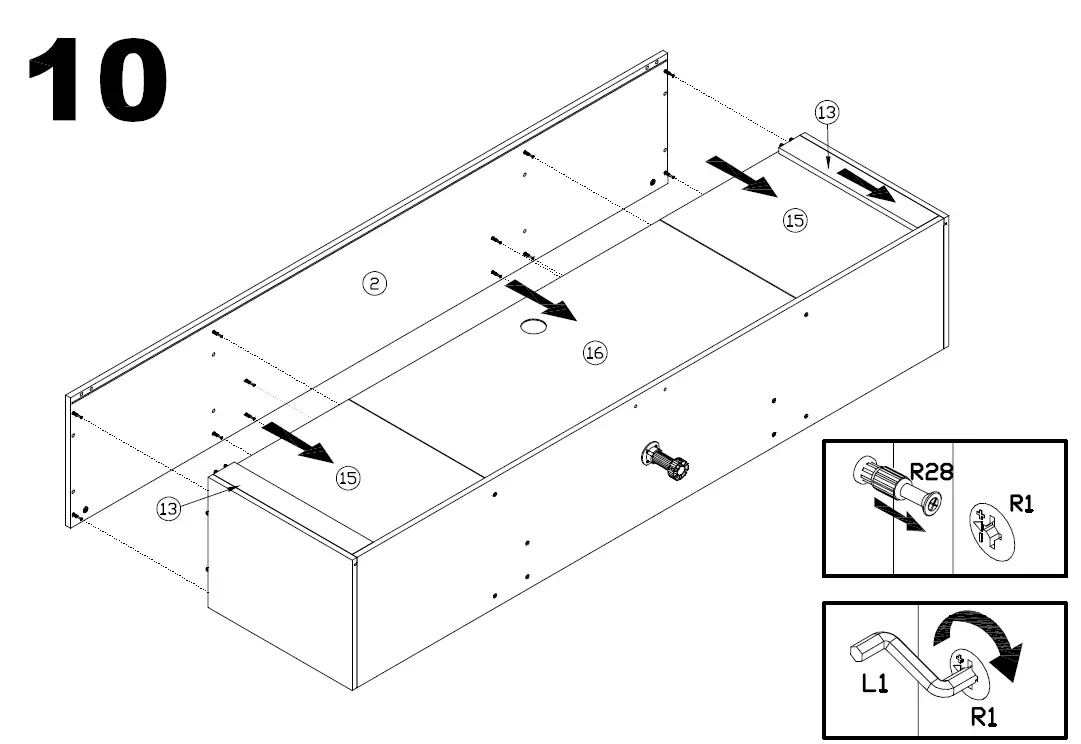 10

13

15

2

16

15

13

R28

R1

L1

R1