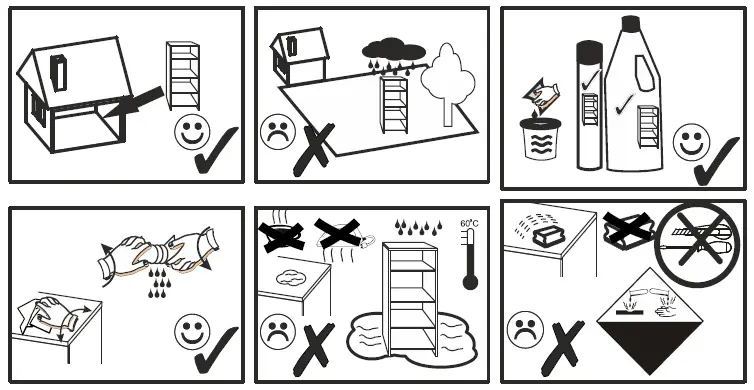 60°C