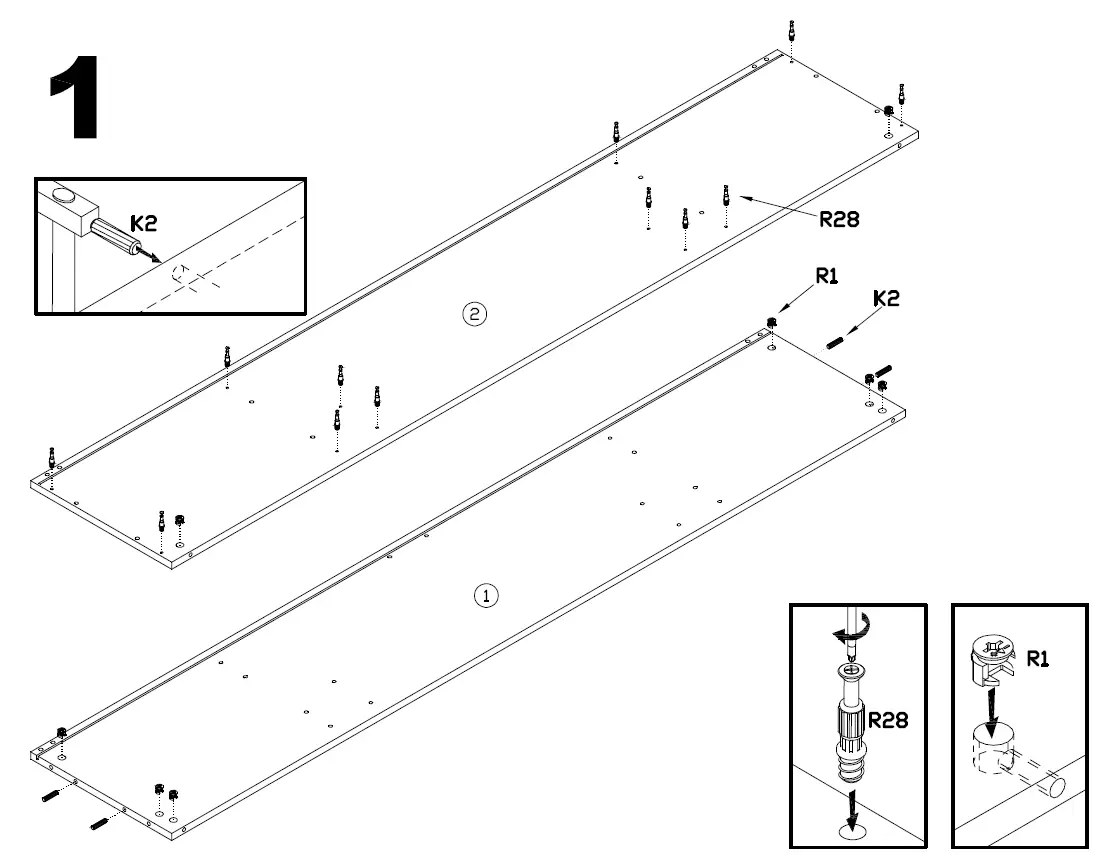 1

K2

R28

R1

K2

2

1

R28

R1