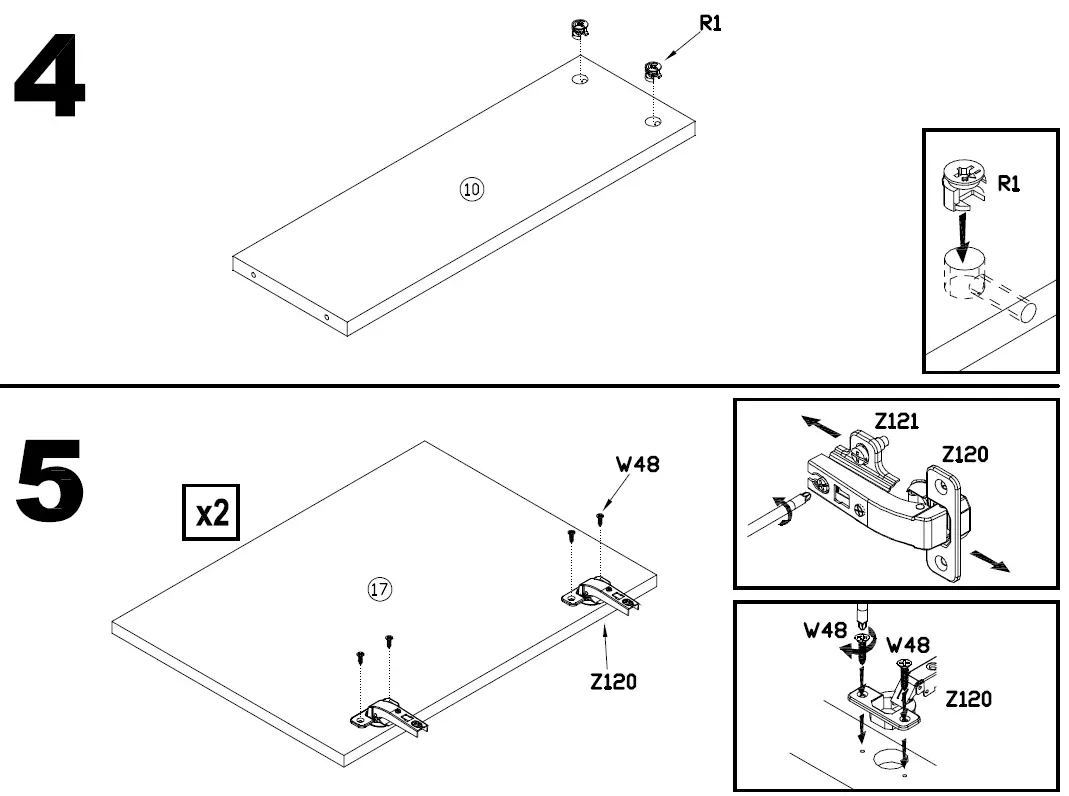 4

R1

10

R1

5

x2

W48

17

Z120

Z121

Z120

W48

W48

Z120