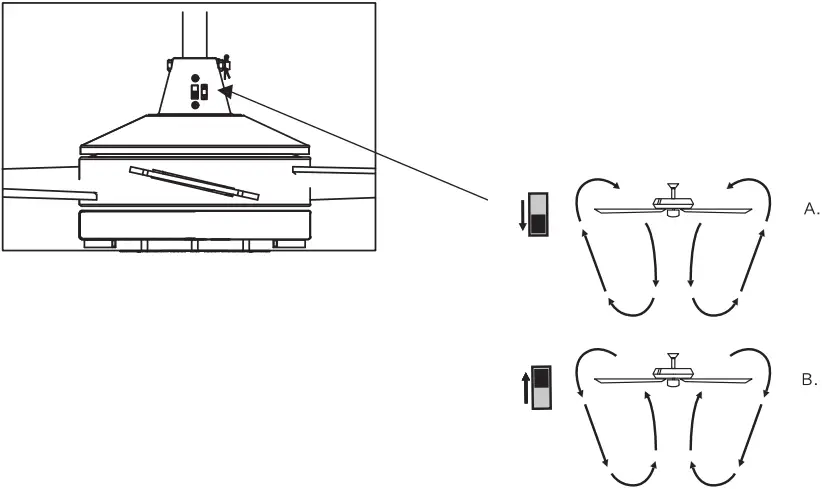 A.

B.