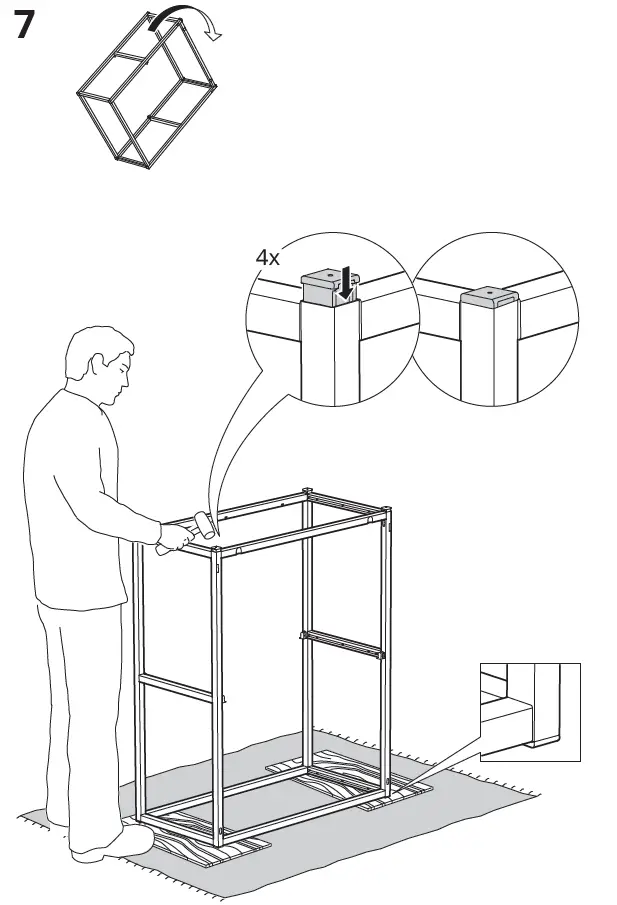 7

4x