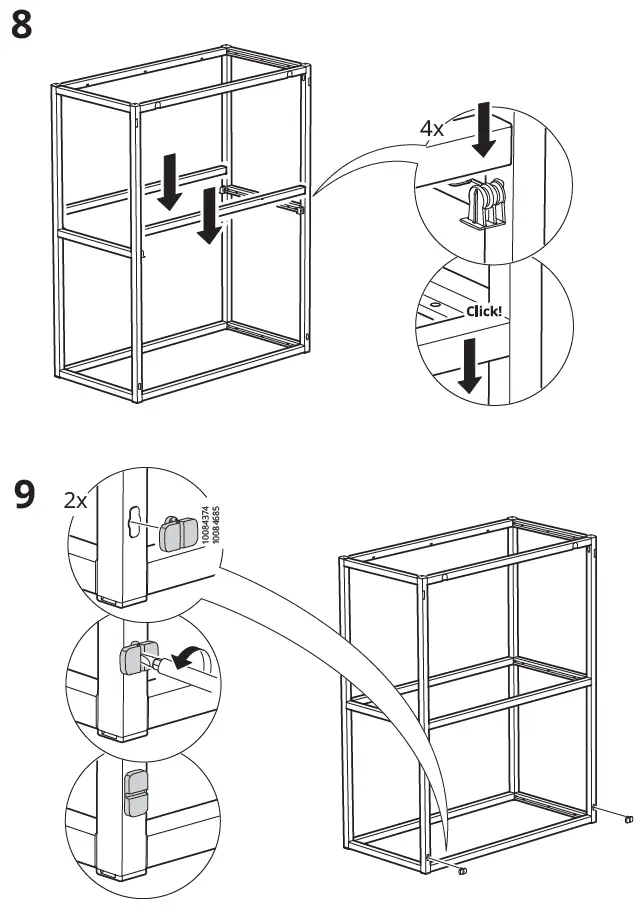 8

4x

Click!

9

2x

10084374
10084685