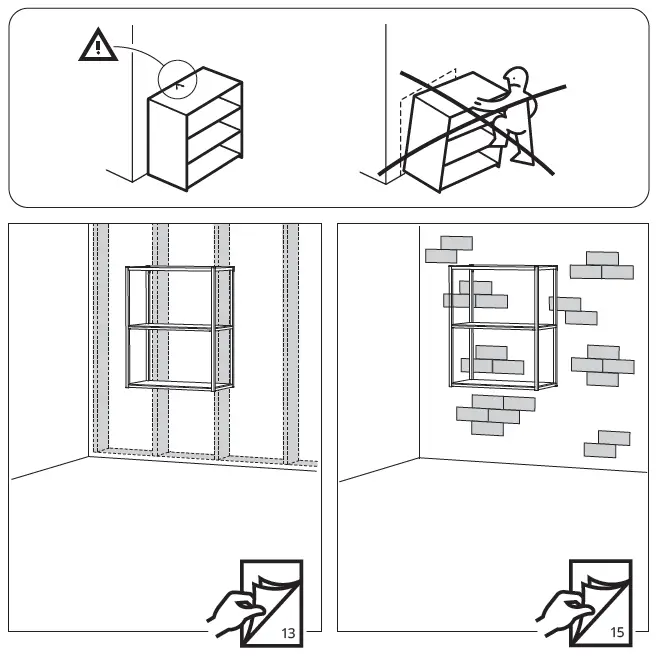 13

15