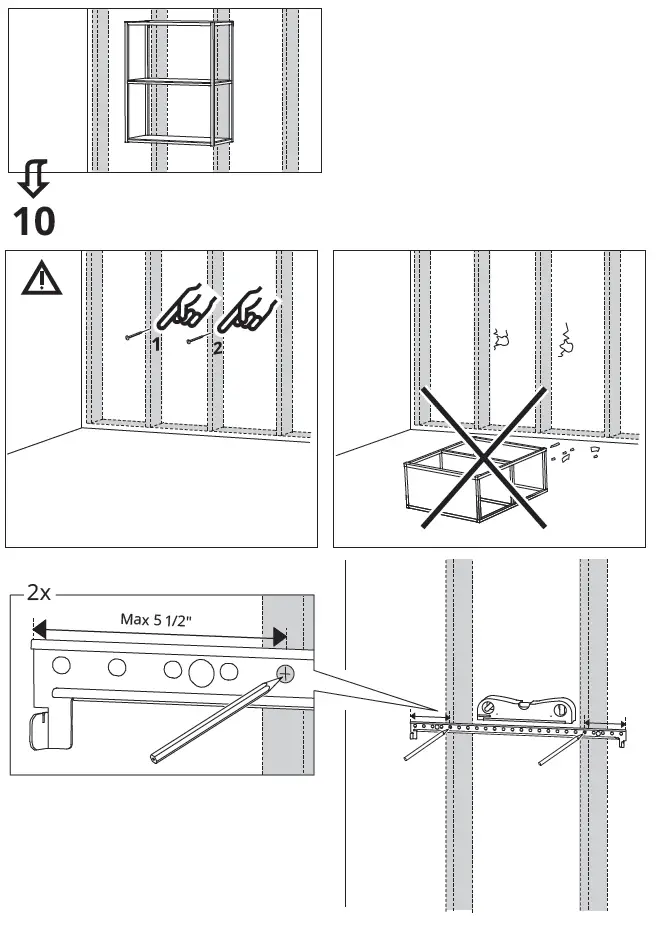 10

1
2

2x
Max 5 1/2"