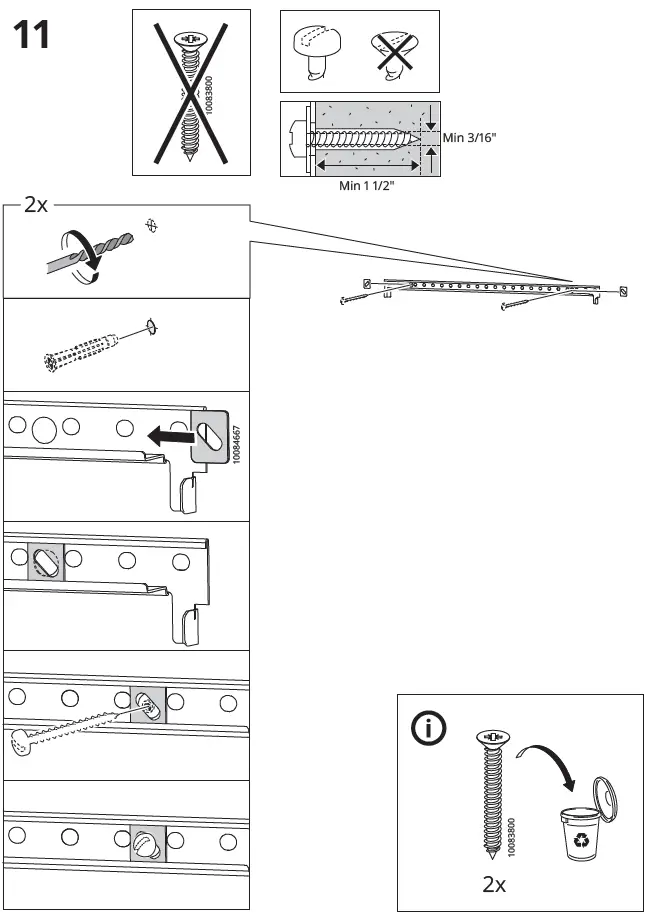 11

10083800

Min 3/16"

Min 1 1/2"

2x

10084667

10083800

2x