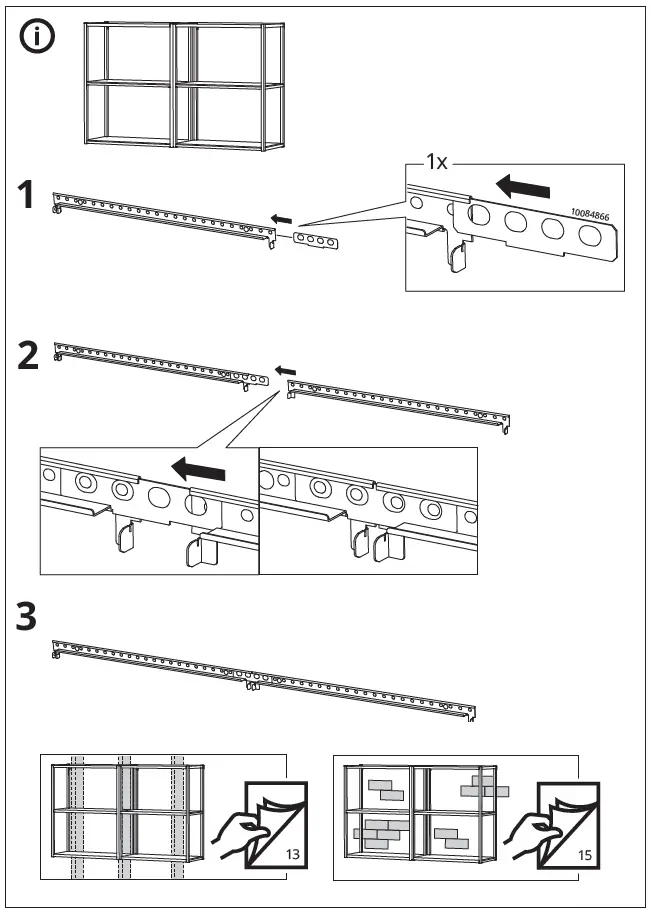 1

1x

10084866

2

3

13

15