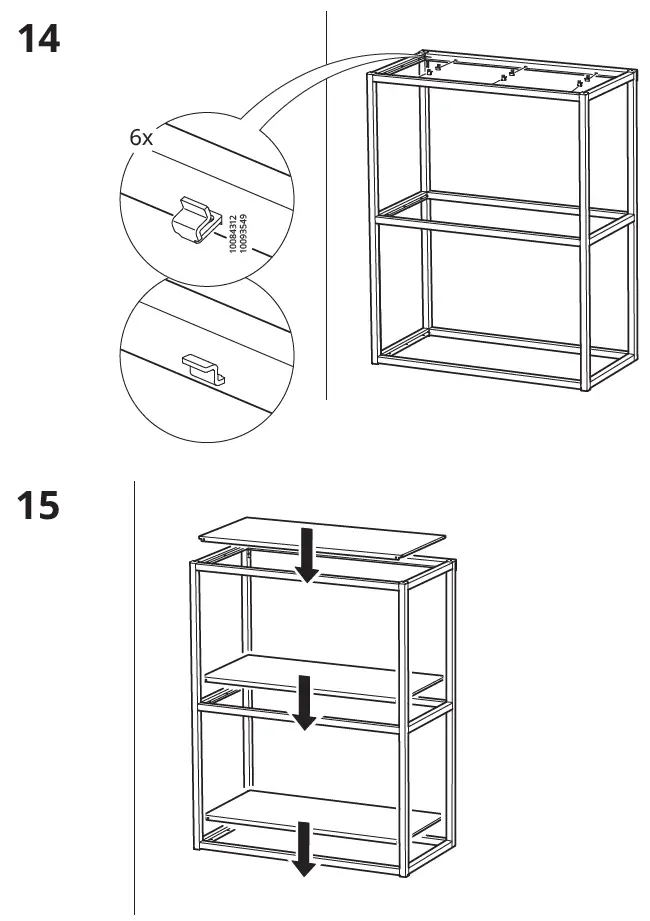 14

6x

10084312
10093549

15