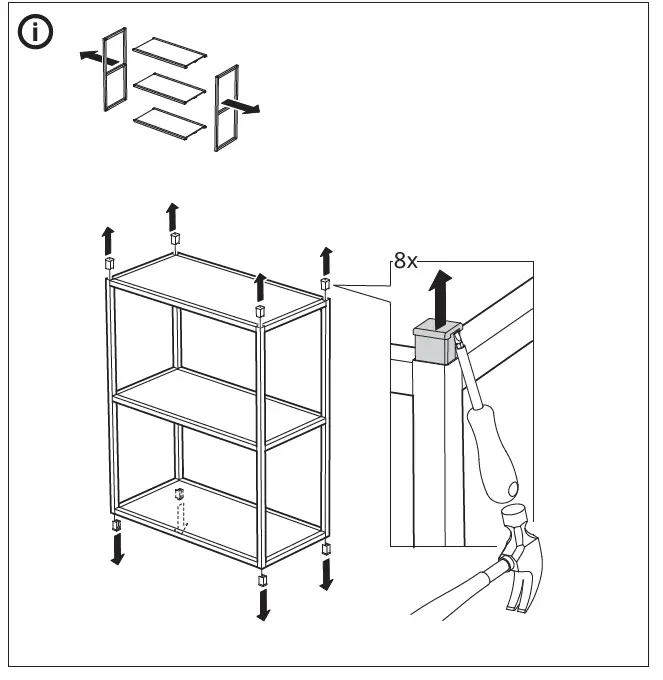 i

8x