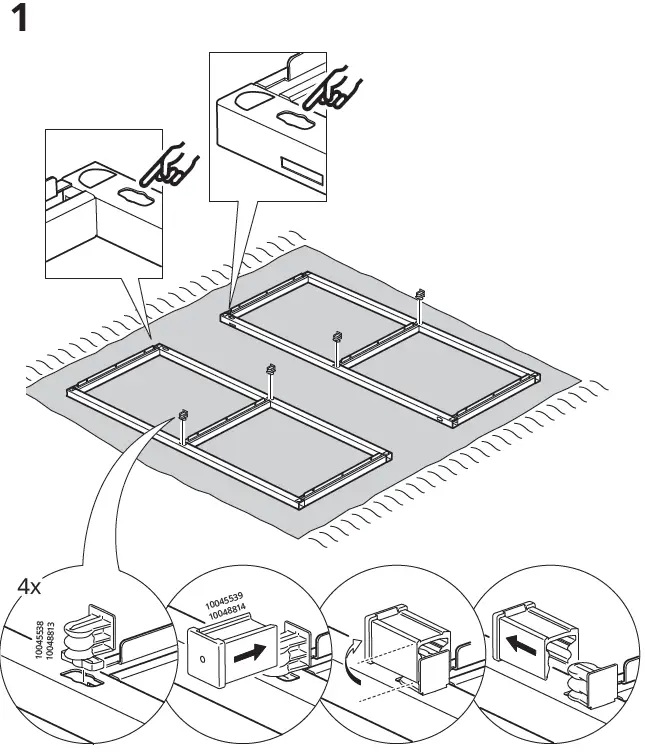 1

4x

10045538
10048813

10045539
10048814