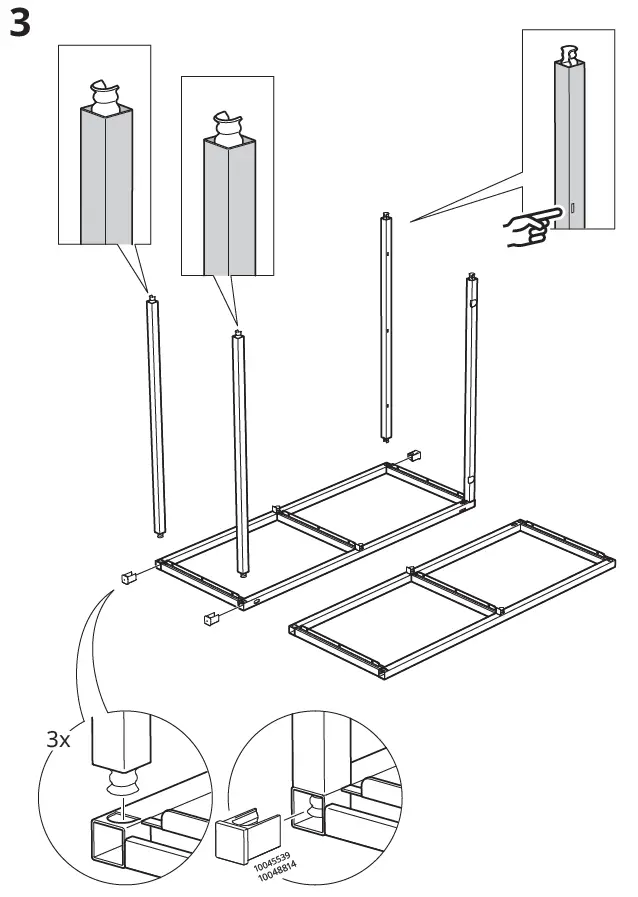 3

3x

10045539
10048814