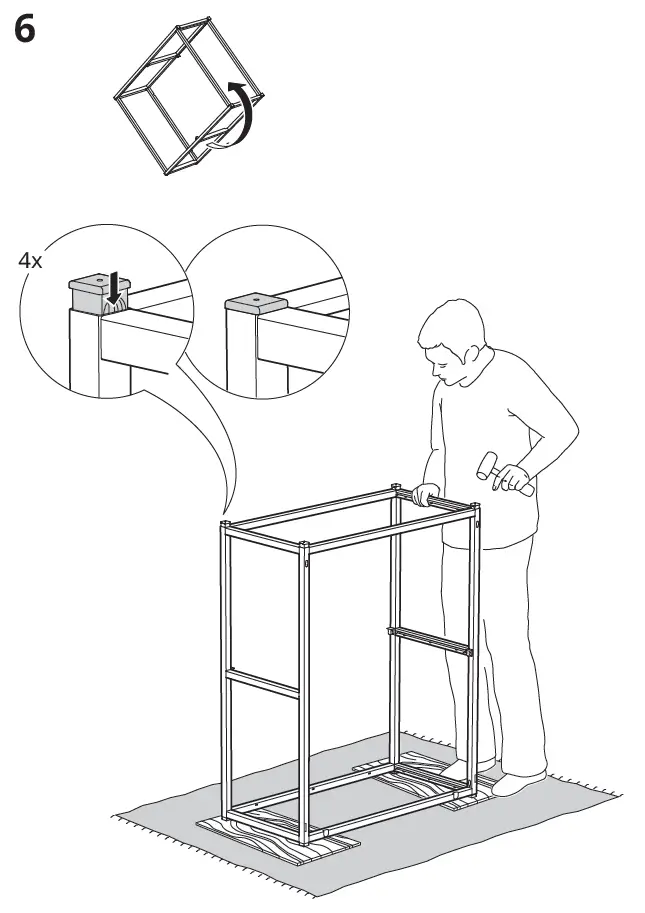 6

4x