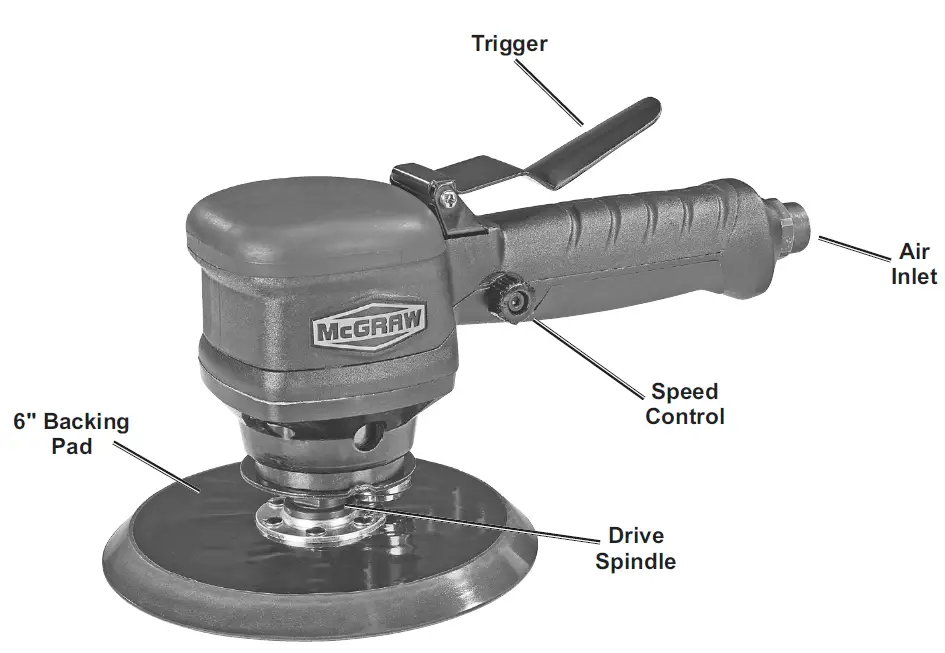 Trigger

Air Inlet

McGRAW

Speed Control

6" Backing Pad

Drive Spindle