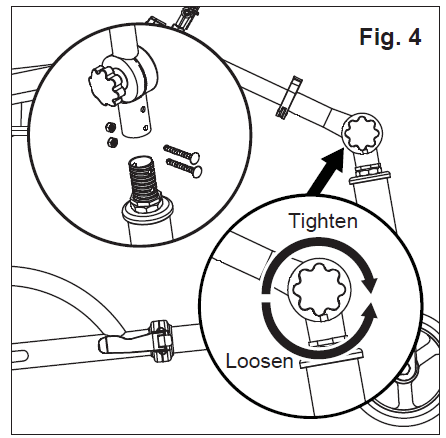 Fig. 4

Tighten

Loosen