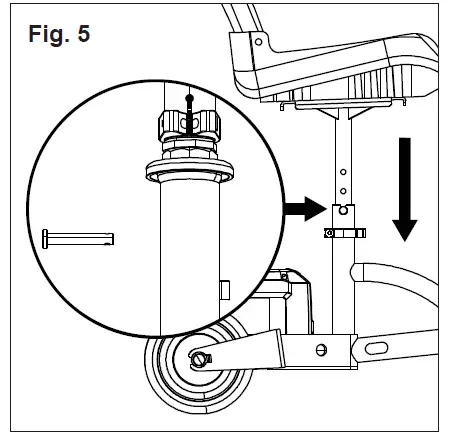 Fig. 5