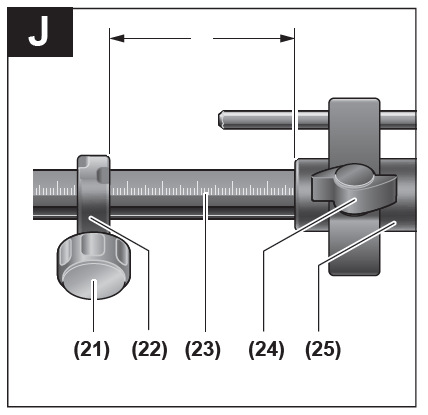 J

(21) (22) (23) (24) (25)