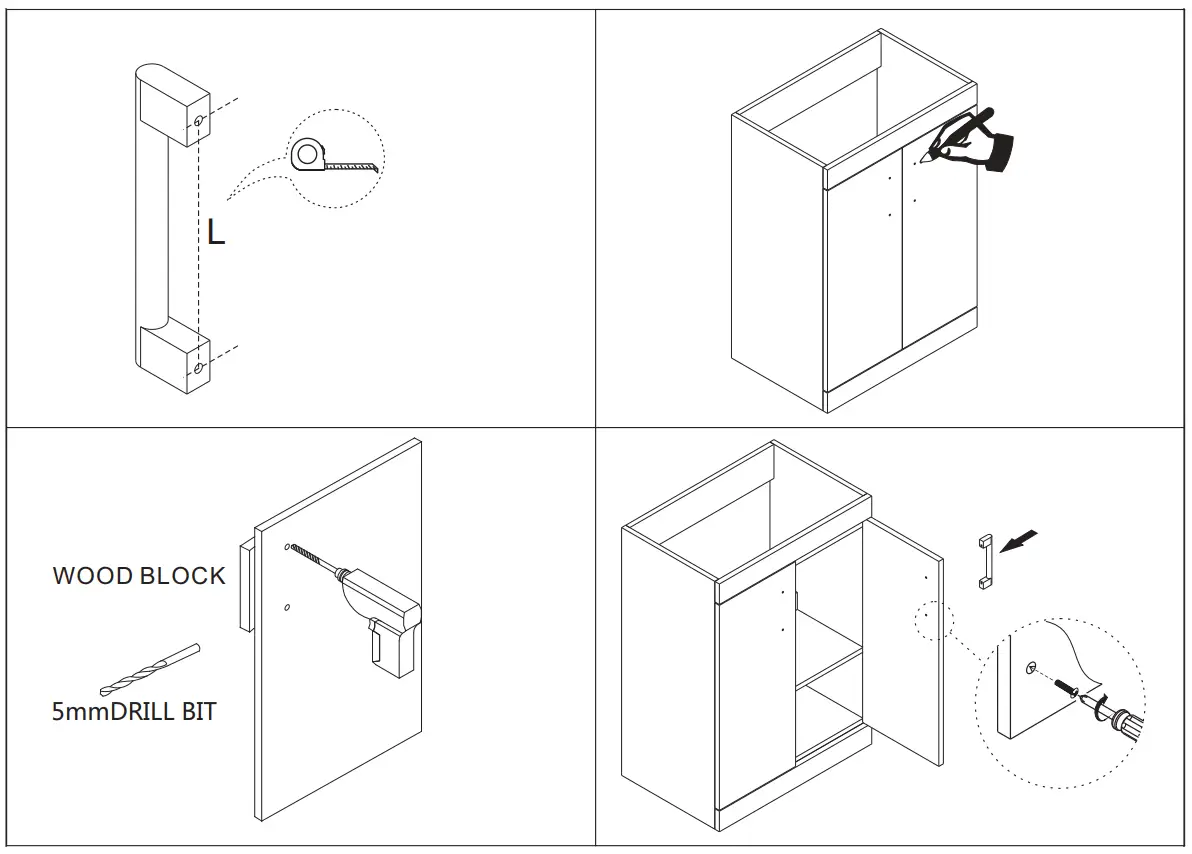 L

WOOD BLOCK

5mmDRILL BIT