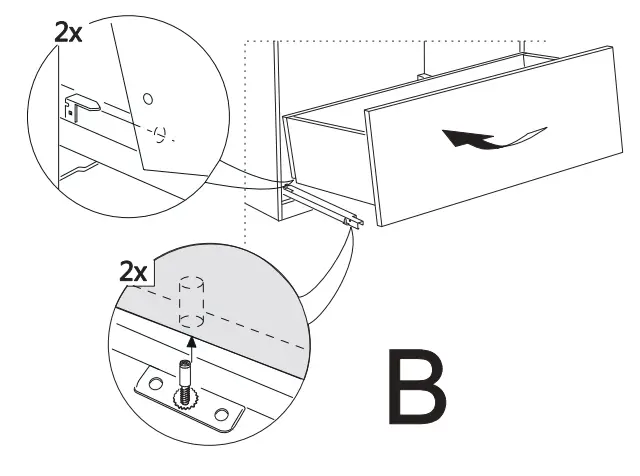 2x

2x

B