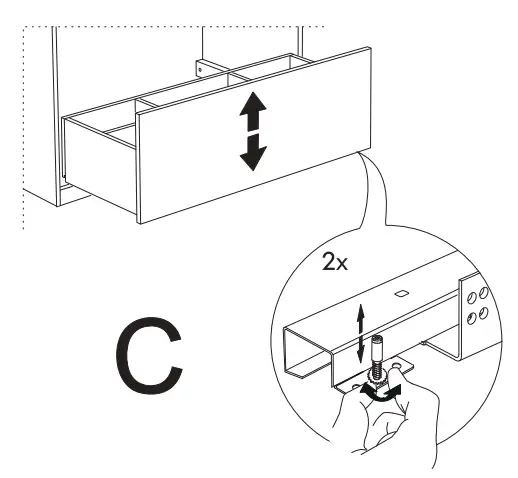 2x

C