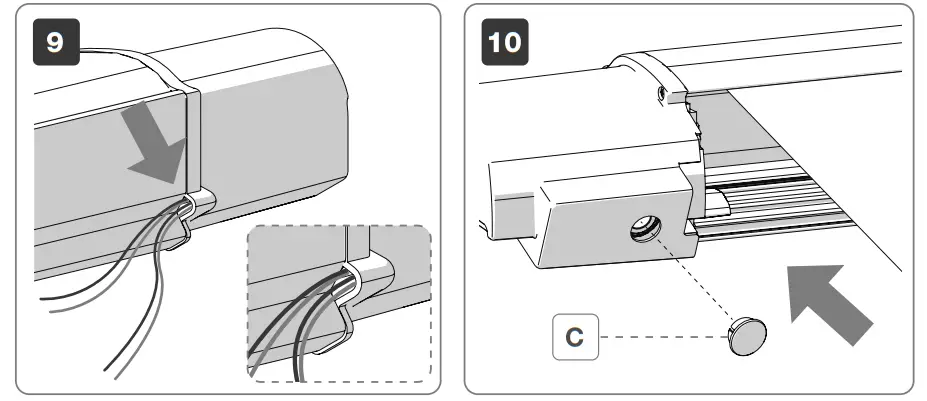 9

10

C