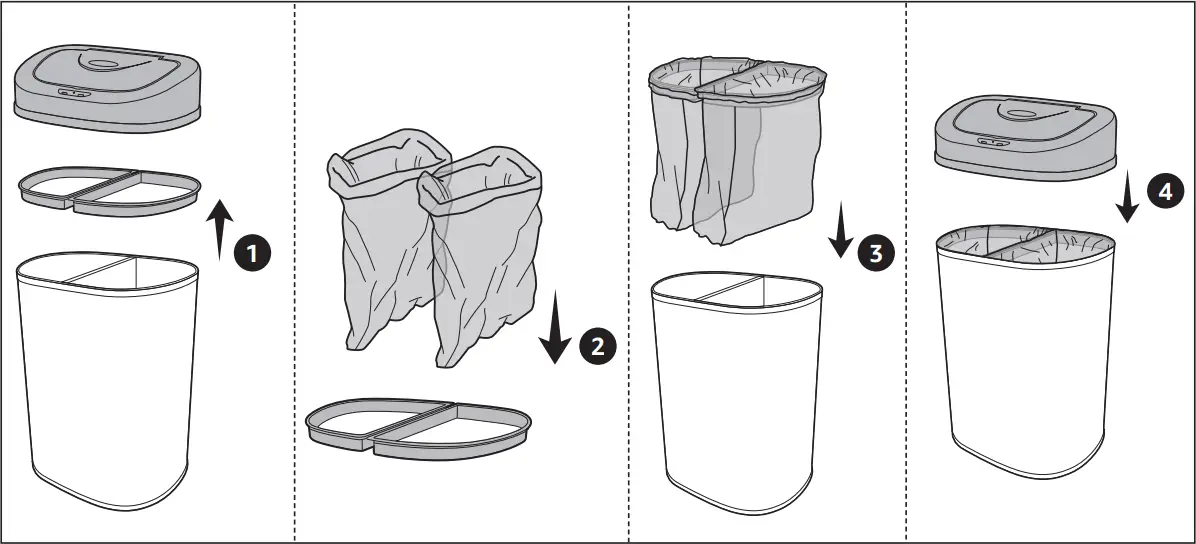 1
2
3
4