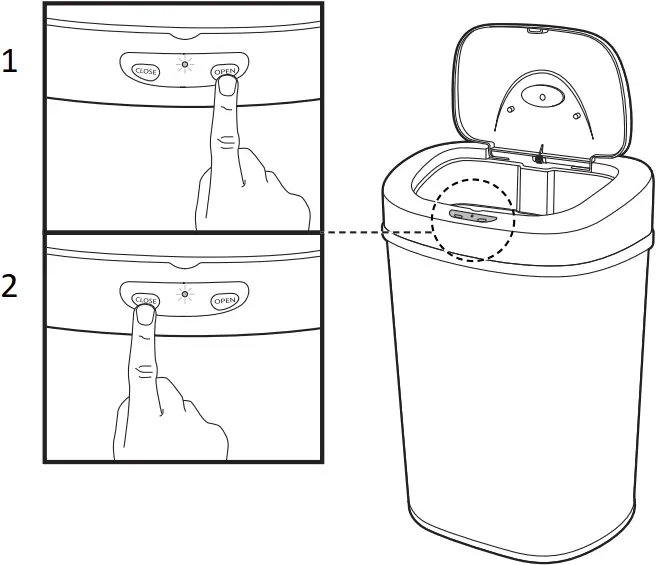 1

CLOSE

OPEN

2

CLOSE

OPEN