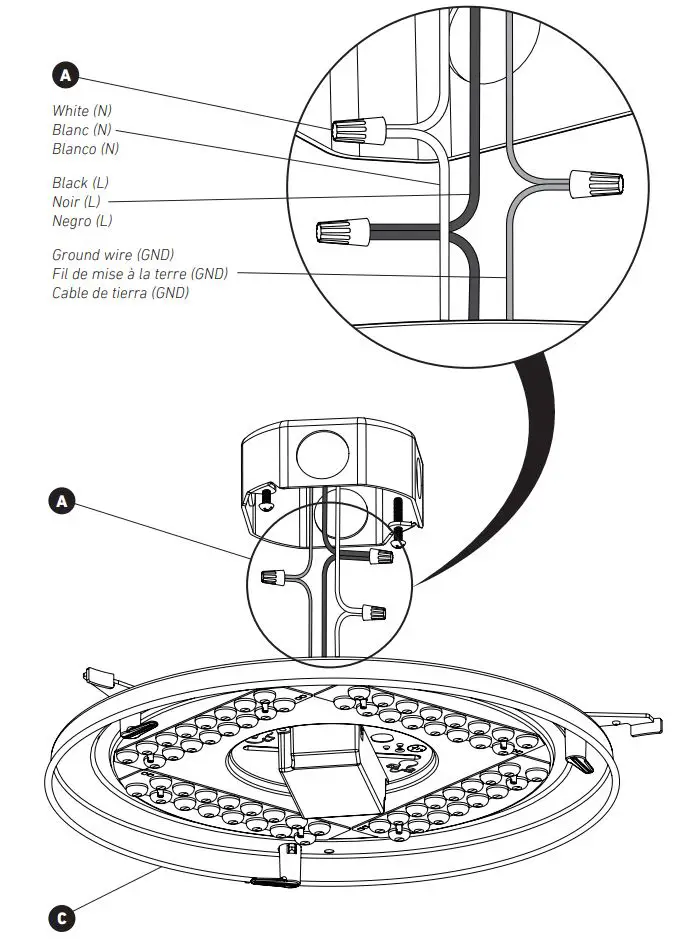 A

White (N)
Blanc (N)
Blanco (N)

Black (L)
Noir (L)
Negro (L)

Ground wire (GND)
Fil de mise à la terre (GND)
Cable de tierra (GND)

A

C