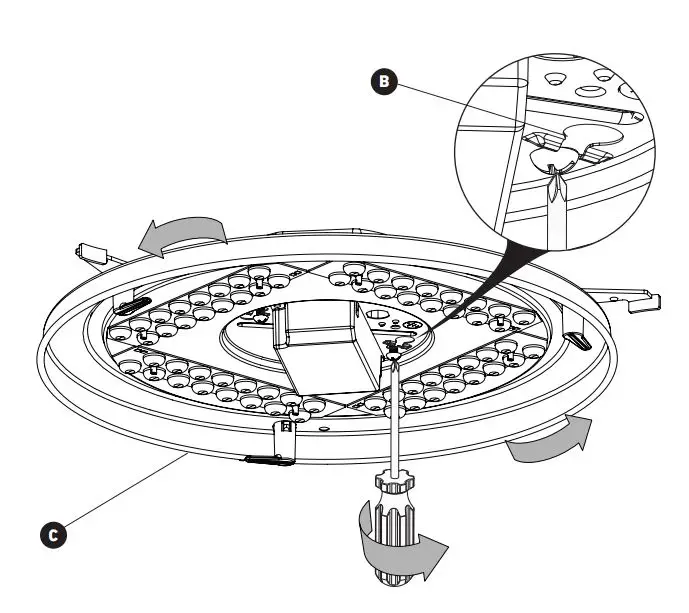 B

C