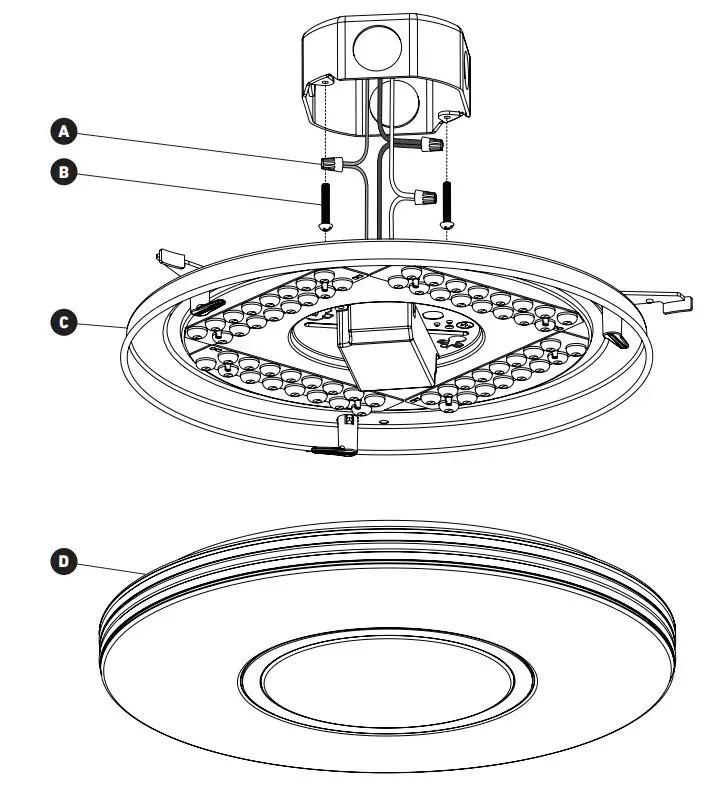 A
B
C
D